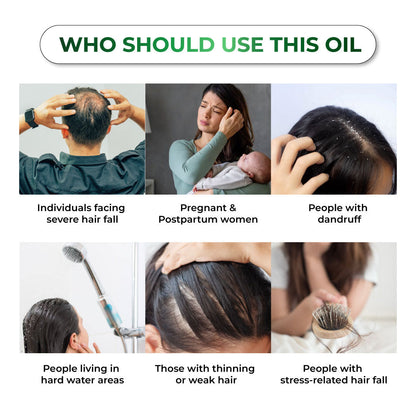 WHO SHOULD USE THIS OIL

Individuals facing severe hair fall

Pregnant & Postpartum women

People with dandruff

People living in hard water areas

Those with thinning or weak hair

People with stress-related hair fall