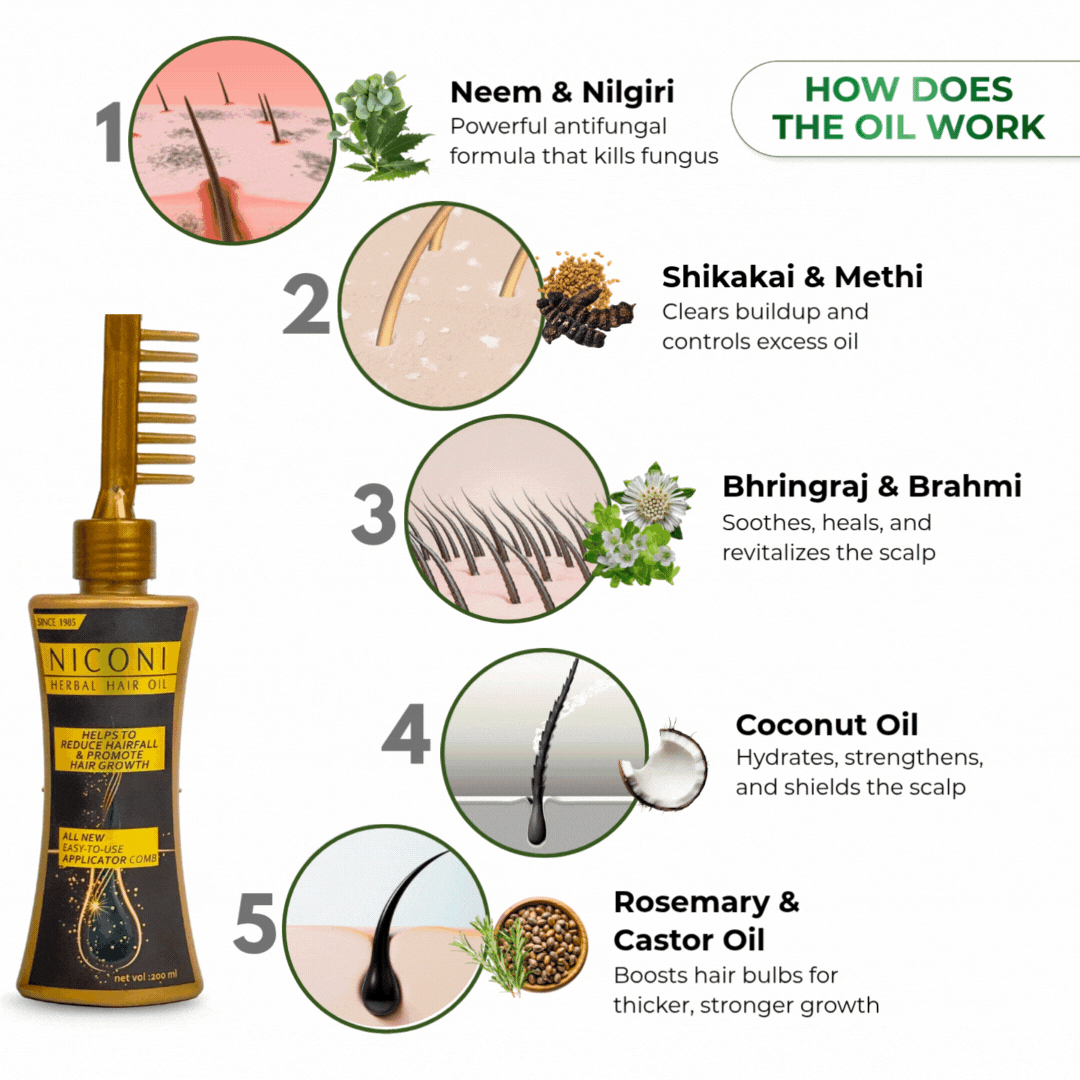 HOW DOES THE OIL WORK

1
Neem & Nilgiri
Powerful antifungal formula that kills fungus

2
Shikakai & Methi
Clears buildup and controls excess oil

3
Bhringraj & Brahmi
Soothes, heals, and revitalizes the scalp

4
Coconut Oil
Hydrates, strengthens, and shields the scalp

5
Rosemary & Castor Oil
Boosts hair bulbs for thicker, stronger growth

SINCE 1985
NICONI
HERBAL HAIR OIL
HELPS TO REDUCE HAIRFALL & PROMOTE HAIR GROWTH
ALL NEW EASY-TO-USE APPLICATOR COMB
net vol :200 ml