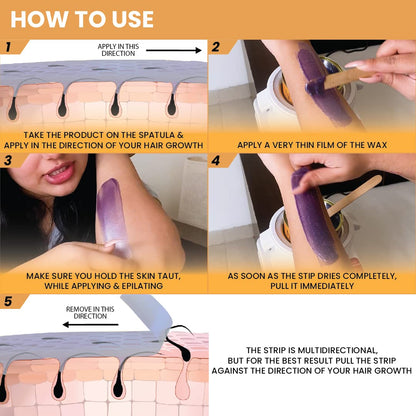 HOW TO USE

1

APPLY IN THIS DIRECTION

TAKE THE PRODUCT ON THE SPATULA & APPLY IN THE DIRECTION OF YOUR HAIR GROWTH

2

APPLY A VERY THIN FILM OF THE WAX

3

MAKE SURE YOU HOLD THE SKIN TAUT, WHILE APPLYING & EPILATING

4

AS SOON AS THE STIP DRIES COMPLETELY, PULL IT IMMEDIATELY

5

REMOVE IN THIS DIRECTION

THE STRIP IS MULTIDIRECTIONAL, BUT FOR THE BEST RESULT PULL THE STRIP AGAINST THE DIRECTION OF YOUR HAIR GROWTH