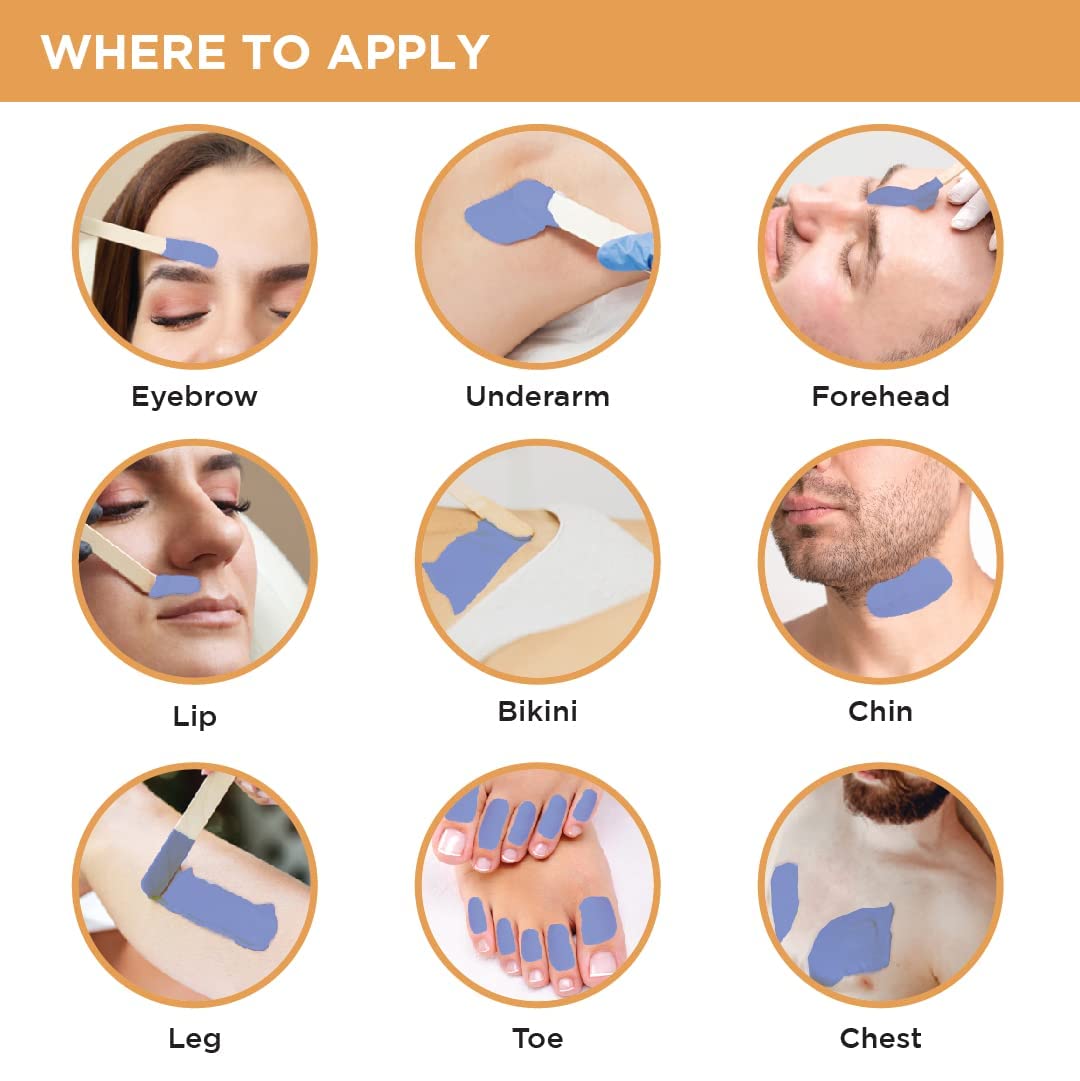 WHERE TO APPLY

Eyebrow

Underarm

Forehead

Lip

Bikini

Chin

Leg

Toe

Chest